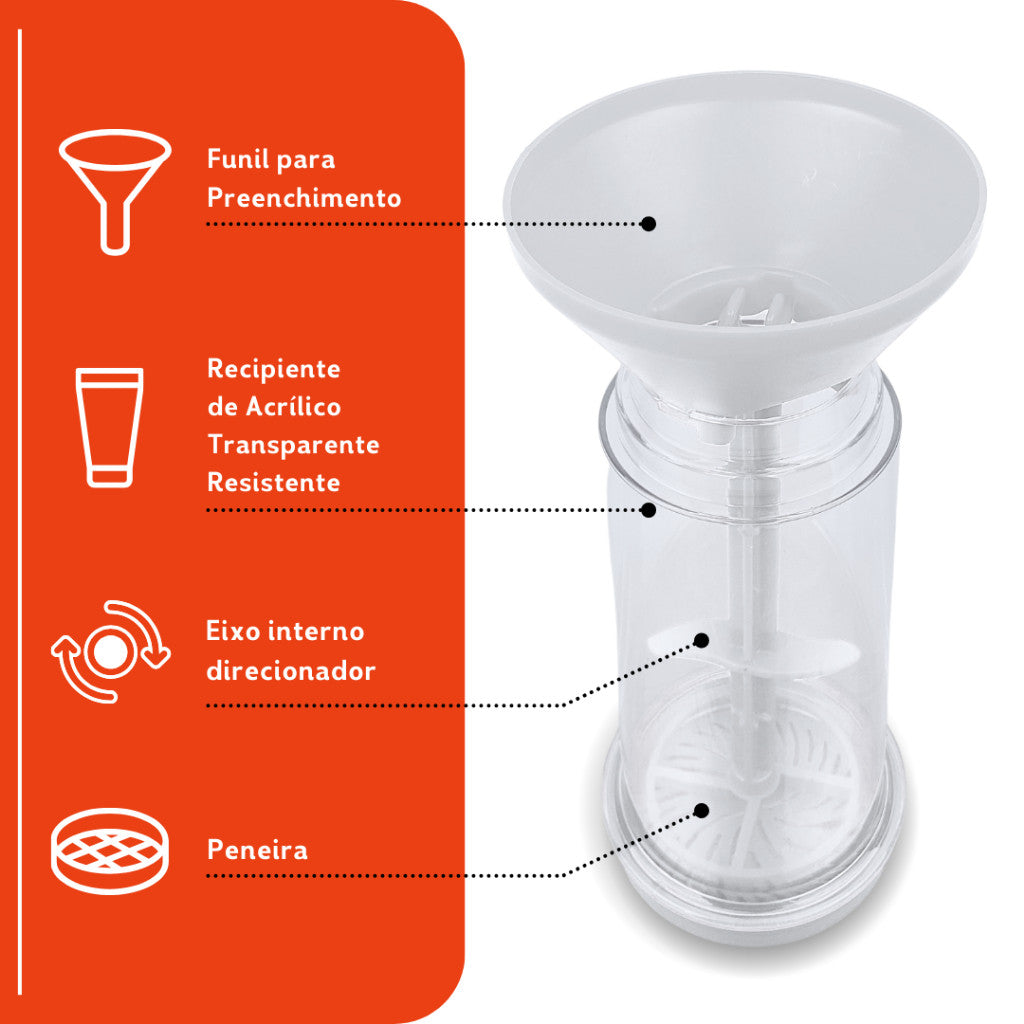 Funil para Preenchimento

Recipiente de Acrílico Transparente Resistente

Eixo interno direcionador

Peneira