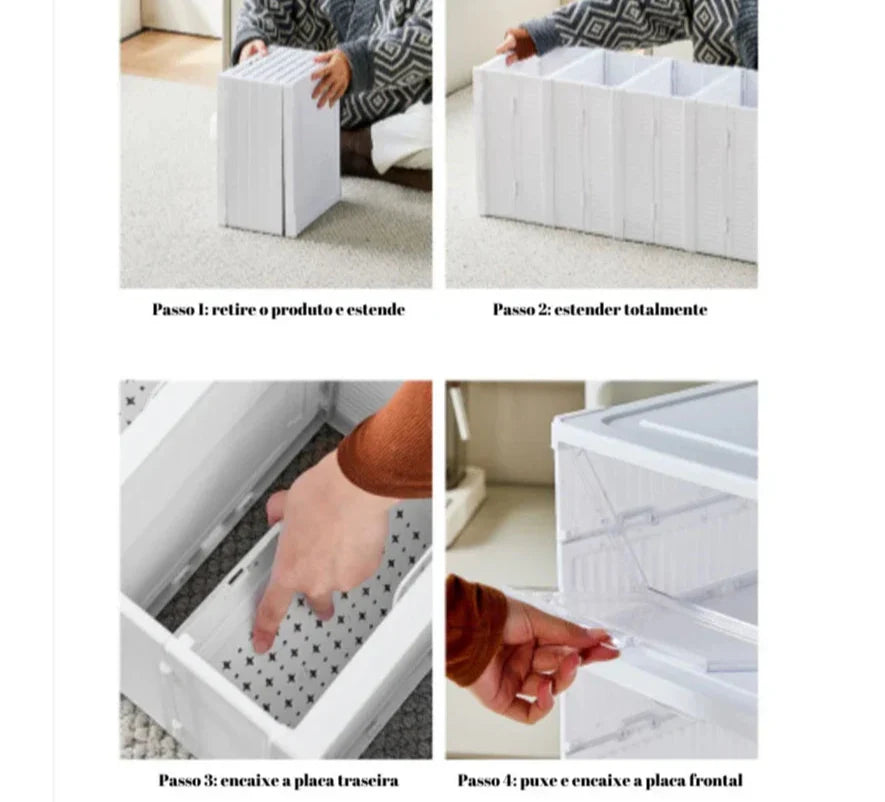 Passo 1: retire o produto e estende

Passo 2: estender totalmente

Passo 3: encaixe a placa traseira

Passo 4: puxe e encaixe a placa frontal