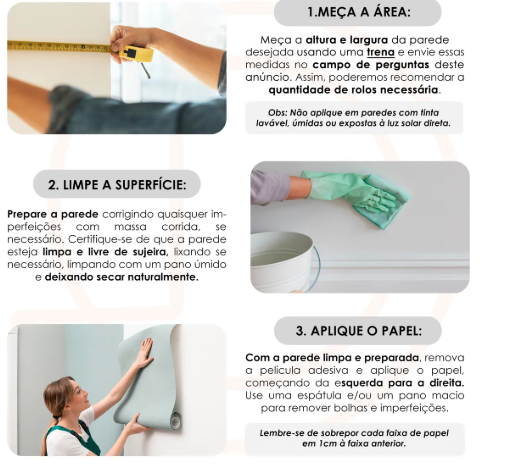 1.MEÇA A ÁREA:

Meça a altura e largura da parede desejada usando uma trena e envie essas medidas no campo de perguntas deste anúncio. Assim, poderemos recomendar a quantidade de rolos necessária.

Obs: Não aplique em paredes com tinta lavável, úmidas ou expostas à luz solar direta.

2. LIMPE A SUPERFÍCIE:

Prepare a parede corrigindo quaisquer imperfeições com massa corrida, se necessário. Certifique-se de que a parede esteja limpa e livre de sujeira, lixando se necessário, limpando com um pano úmido e deixando secar naturalmente.

3. APLIQUE O PAPEL:

Com a parede limpa e preparada, remova a película adesiva e aplique o papel, começando da esquerda para a direita. Use uma espátula e/ou um pano macio para remover bolhas e imperfeições.

Lembre-se de sobrepor cada faixa de papel em 1cm à faixa anterior.